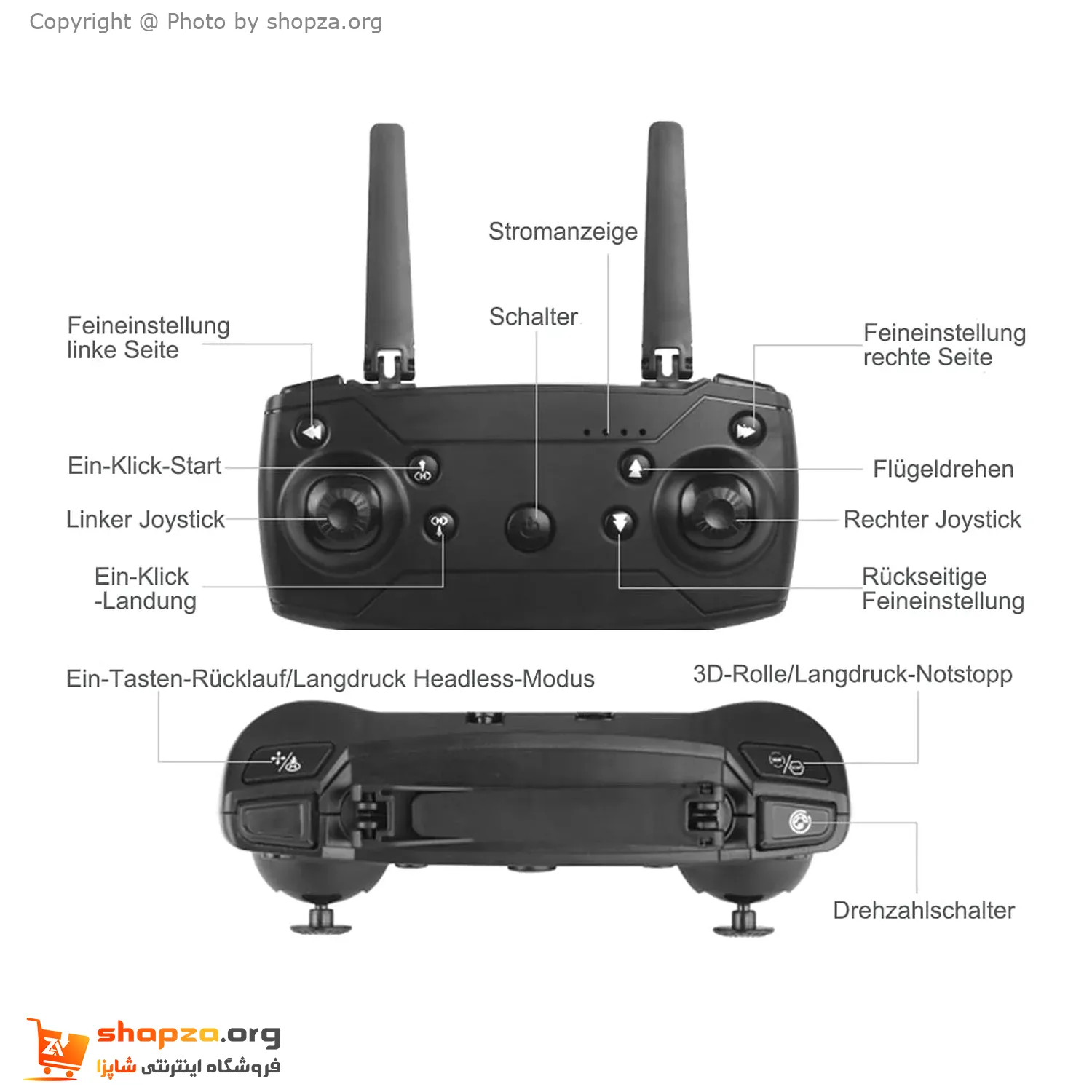 Copyright @ Photo by shopza.org

Stromanzeige

Schalter

Feineinstellung linke Seite

Feineinstellung rechte Seite

Ein-Klick-Start

Flügeldrehen

Linker Joystick

Rechter Joystick

Ein-Klick -Landung

Rückseitige Feineinstellung

Ein-Tasten-Rücklauf/Langdruck Headless-Modus

3D-Rolle/Langdruck-Notstopp

Drehzahlschalter

shopza.org
فروشگاه اینترنتی شاپزا